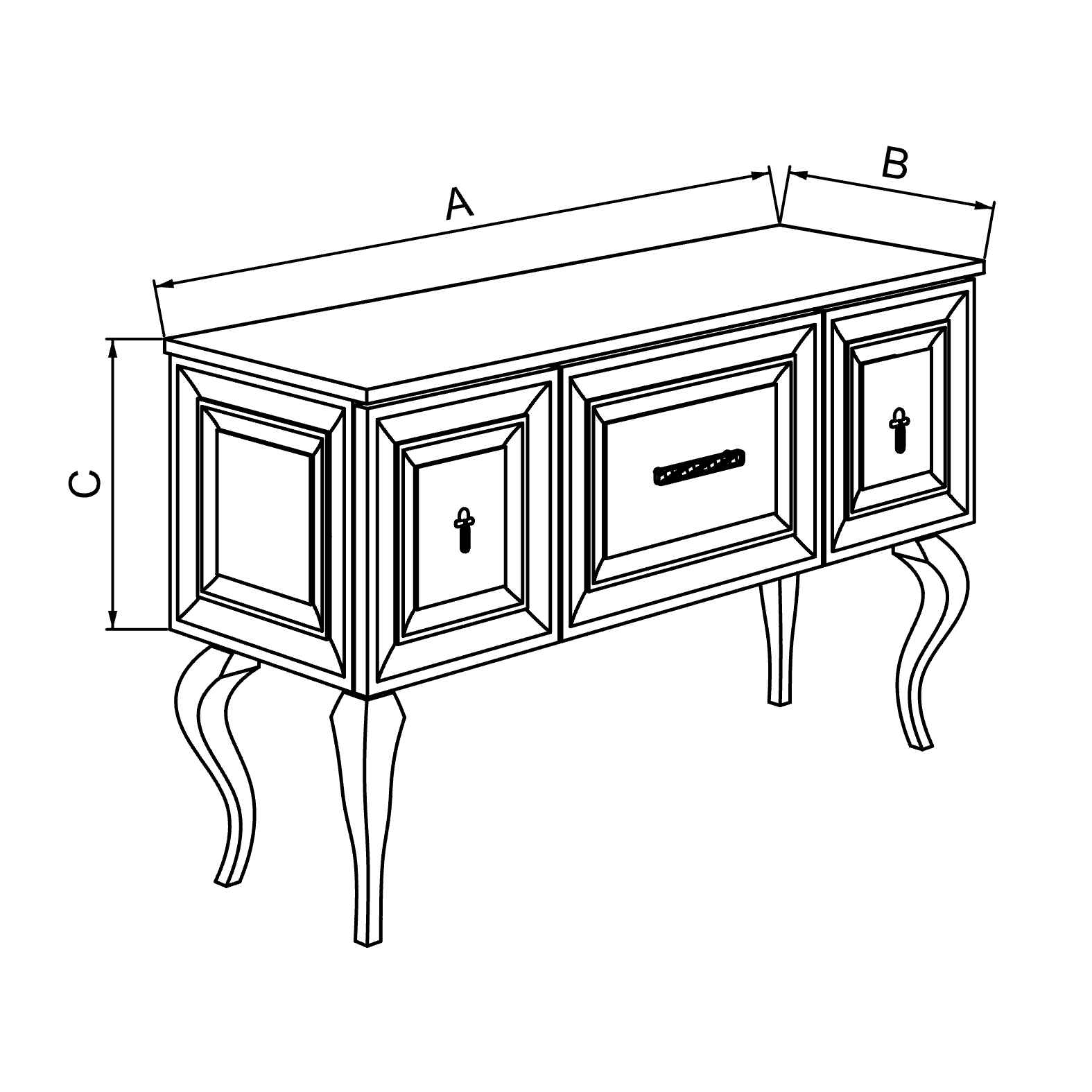 A

B

C